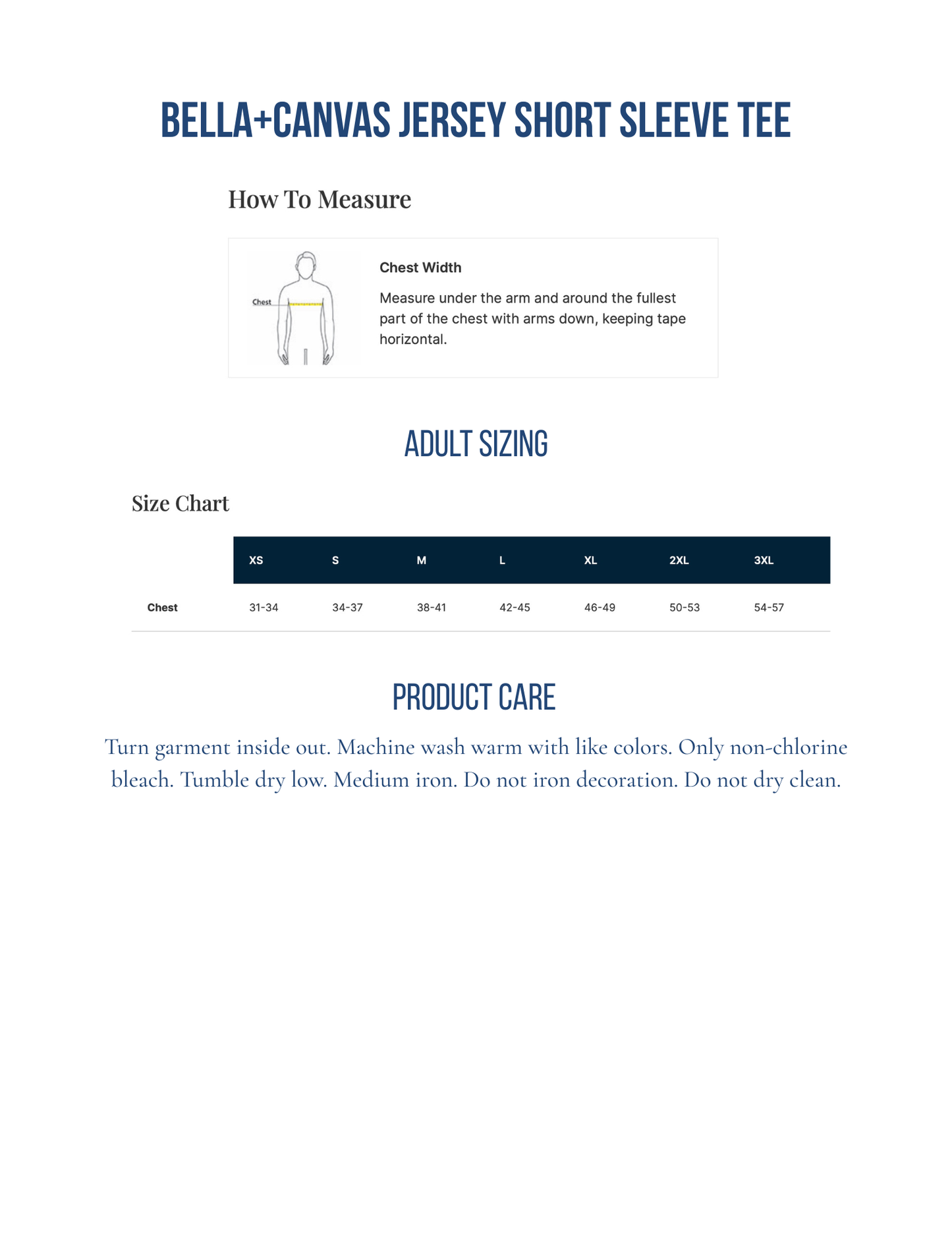 BELLA+CANVAS JERSEY SHORT SLEEVE TEE

How To Measure

Chest

Chest Width

Measure under the arm and around the fullest part of the chest with arms down, keeping tape horizontal.

ADULT SIZING

Size Chart

| | XS | S | M | L | XL | 2XL | 3XL |
|---|---|---|---|---|---|---|---|
| Chest | 31-34 | 34-37 | 38-41 | 42-45 | 46-49 | 50-53 | 54-57 |

PRODUCT CARE

Turn garment inside out. Machine wash warm with like colors. Only non-chlorine bleach. Tumble dry low. Medium iron. Do not iron decoration. Do not dry clean.